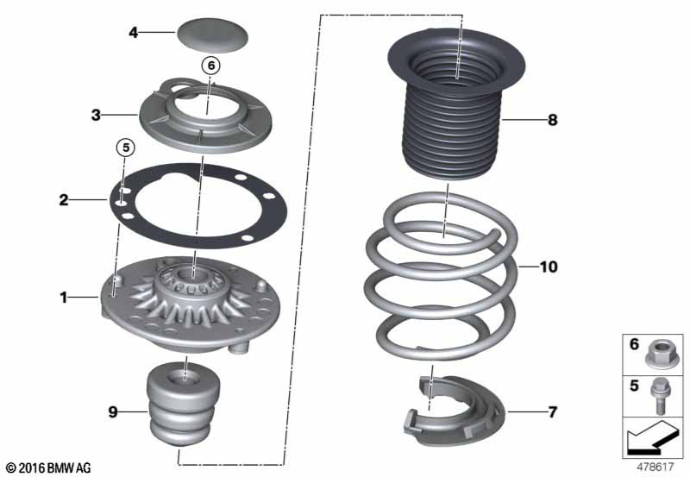 4
6
3
5
2
1
9
8
10
7
6
5
© 2016 BMW AG
478617