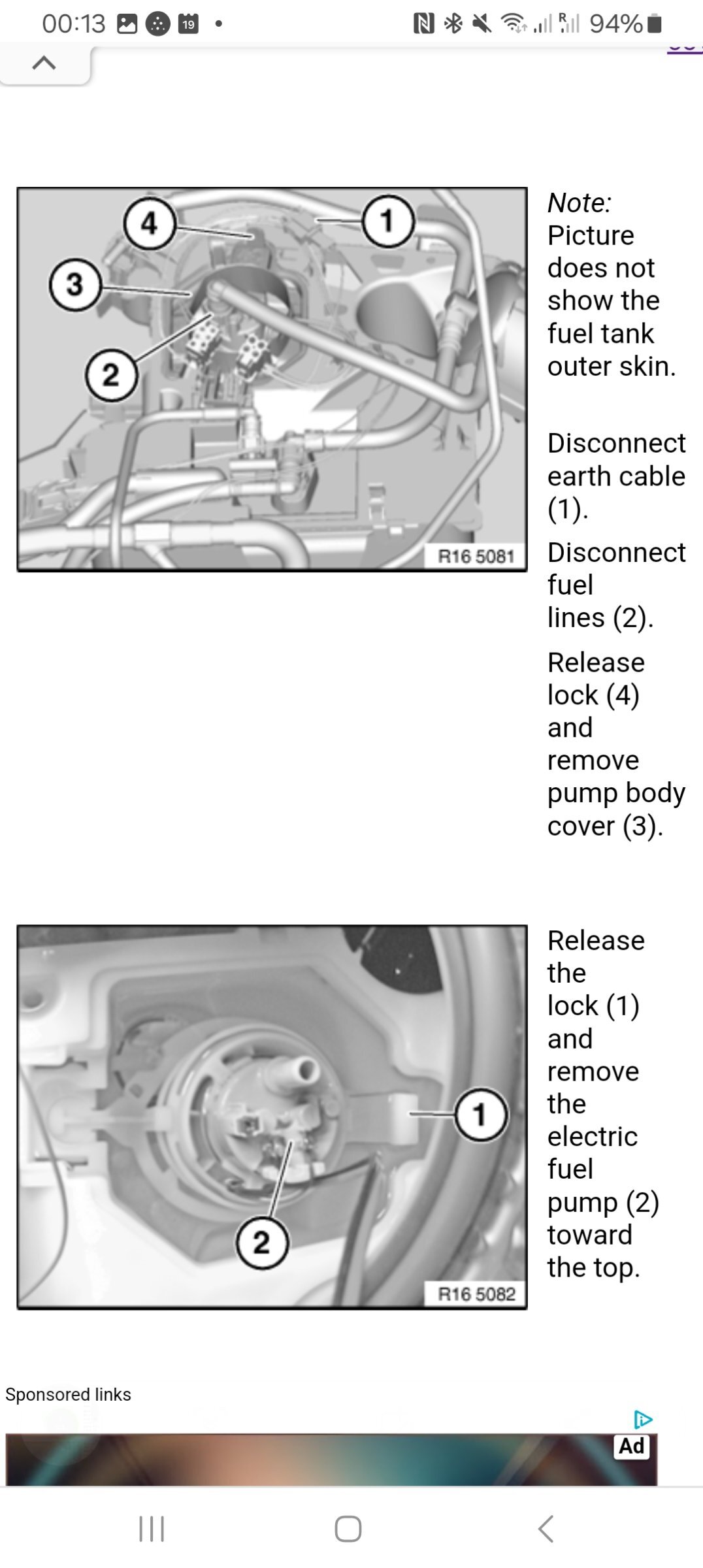 00:13 19 • 94%

4
1
3
2
R16 5081

Note: Picture does not show the fuel tank outer skin.

Disconnect earth cable (1).

Disconnect fuel lines (2).

Release lock (4) and remove pump body cover (3).

1
2
R16 5082

Release the lock (1) and remove the electric fuel pump (2) toward the top.

Sponsored links

Ad