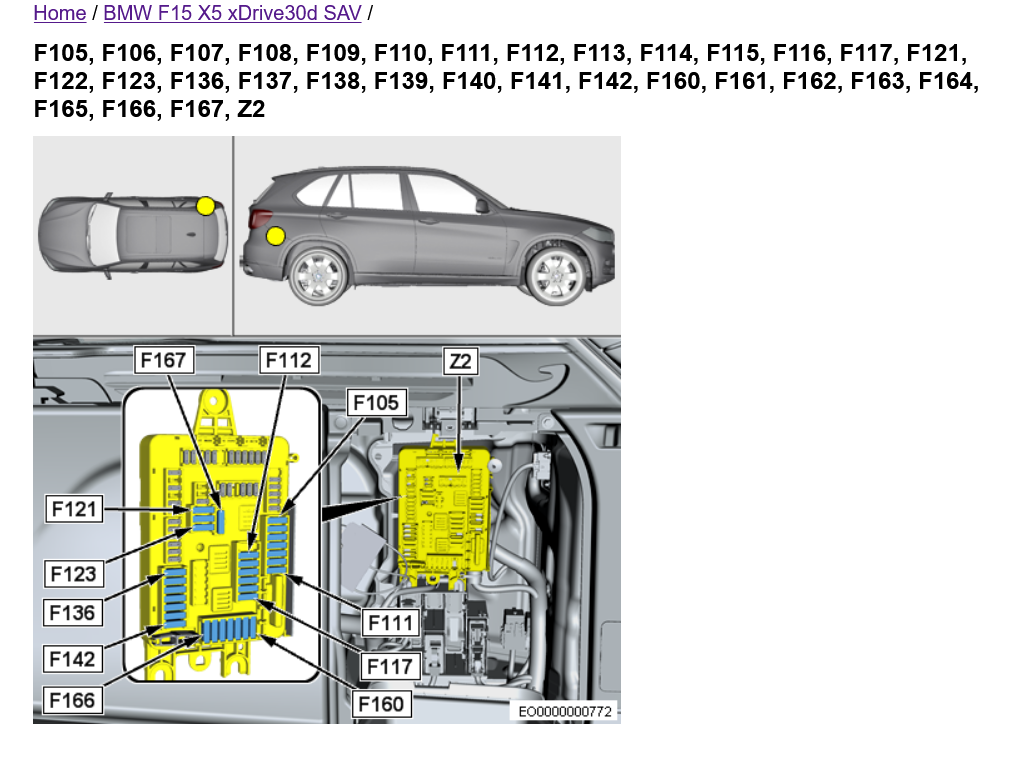 Home / BMW F15 X5 xDrive30d SAV /

F105, F106, F107, F108, F109, F110, F111, F112, F113, F114, F115, F116, F117, F121, F122, F123, F136, F137, F138, F139, F140, F141, F142, F160, F161, F162, F163, F164, F165, F166, F167, Z2

F167
F112
Z2
F105
F121
F123
F136
F142
F166
F111
F117
F160
EO0000000772