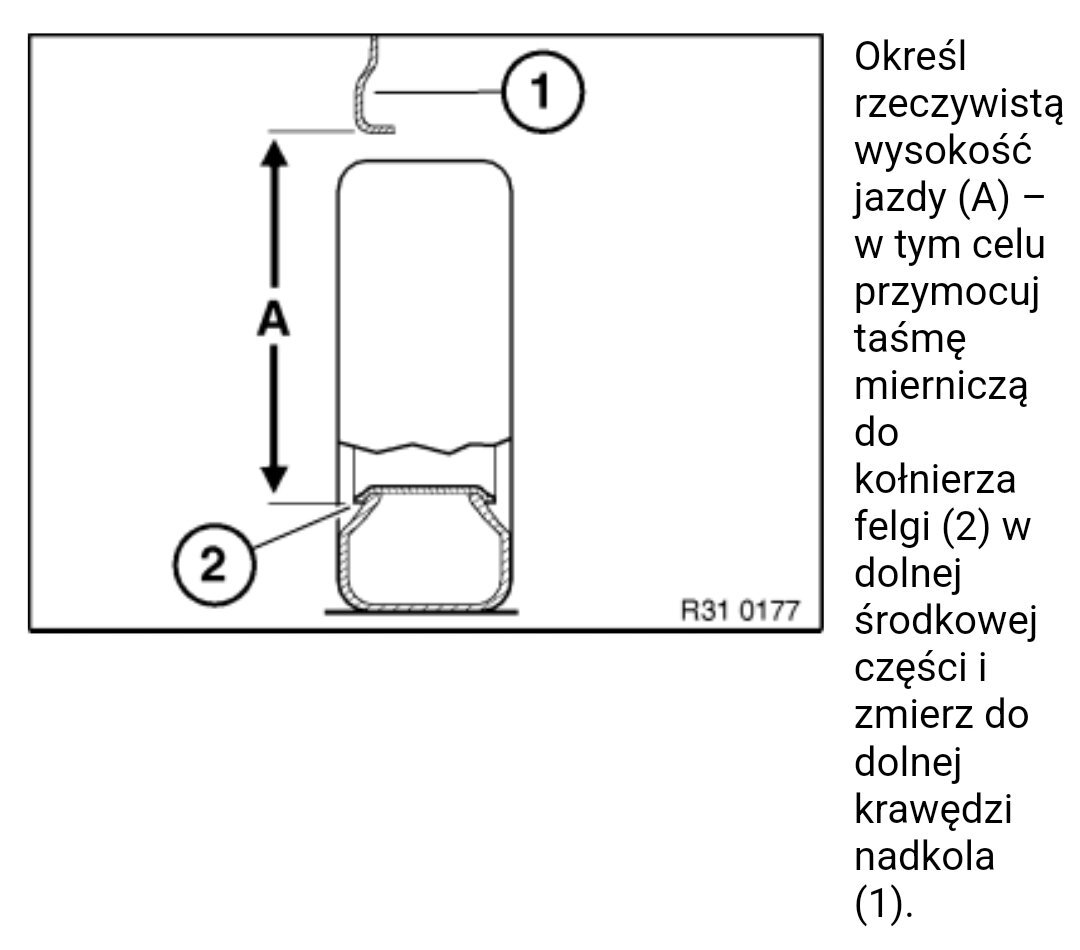 1

A

2

R31 0177

Określ rzeczywistą wysokość jazdy (A) – w tym celu przymocuj taśmę mierniczą do kołnierza felgi (2) w dolnej środkowej części i zmierz do dolnej krawędzi nadkola (1).